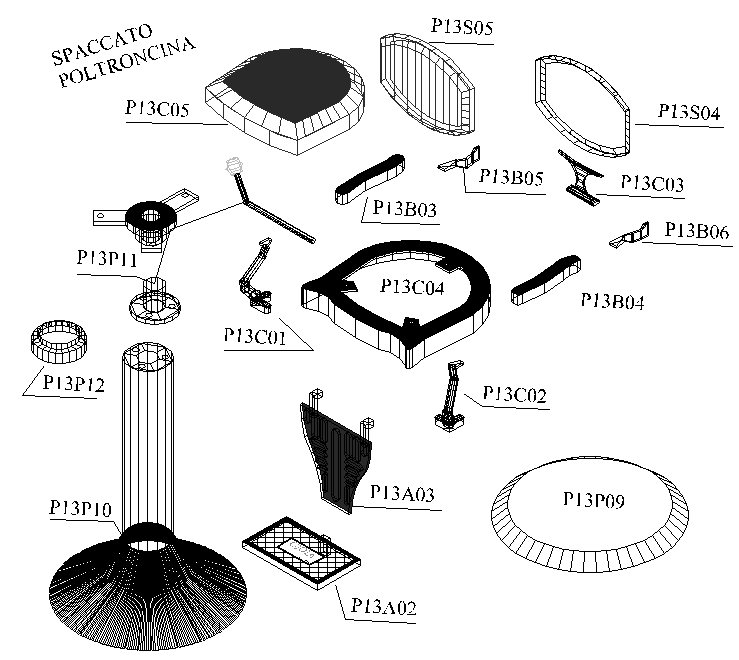 SPACCATO POLTRONCINA

P13S05

P13C05

P13S04

P13B05

P13C03

P13B03

P13B06

P13P11

P13C04

P13B04

P13C01

P13P12

P13C02

P13A03

P13P09

P13P10

P13A02